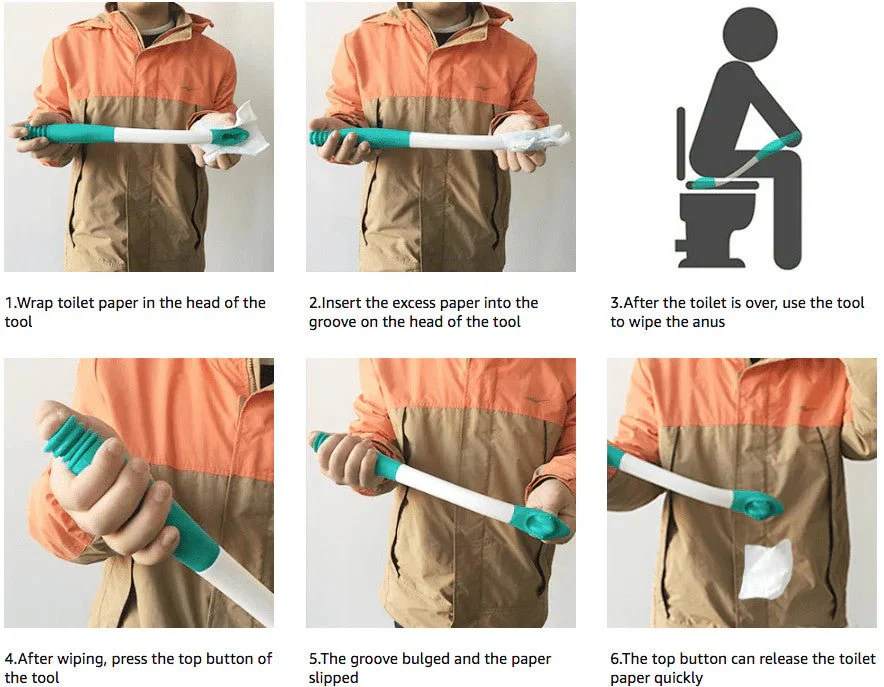 1.Wrap toilet paper in the head of the tool

2.Insert the excess paper into the groove on the head of the tool

3.After the toilet is over, use the tool to wipe the anus

4.After wiping, press the top button of the tool

5.The groove bulged and the paper slipped

6.The top button can release the toilet paper quickly